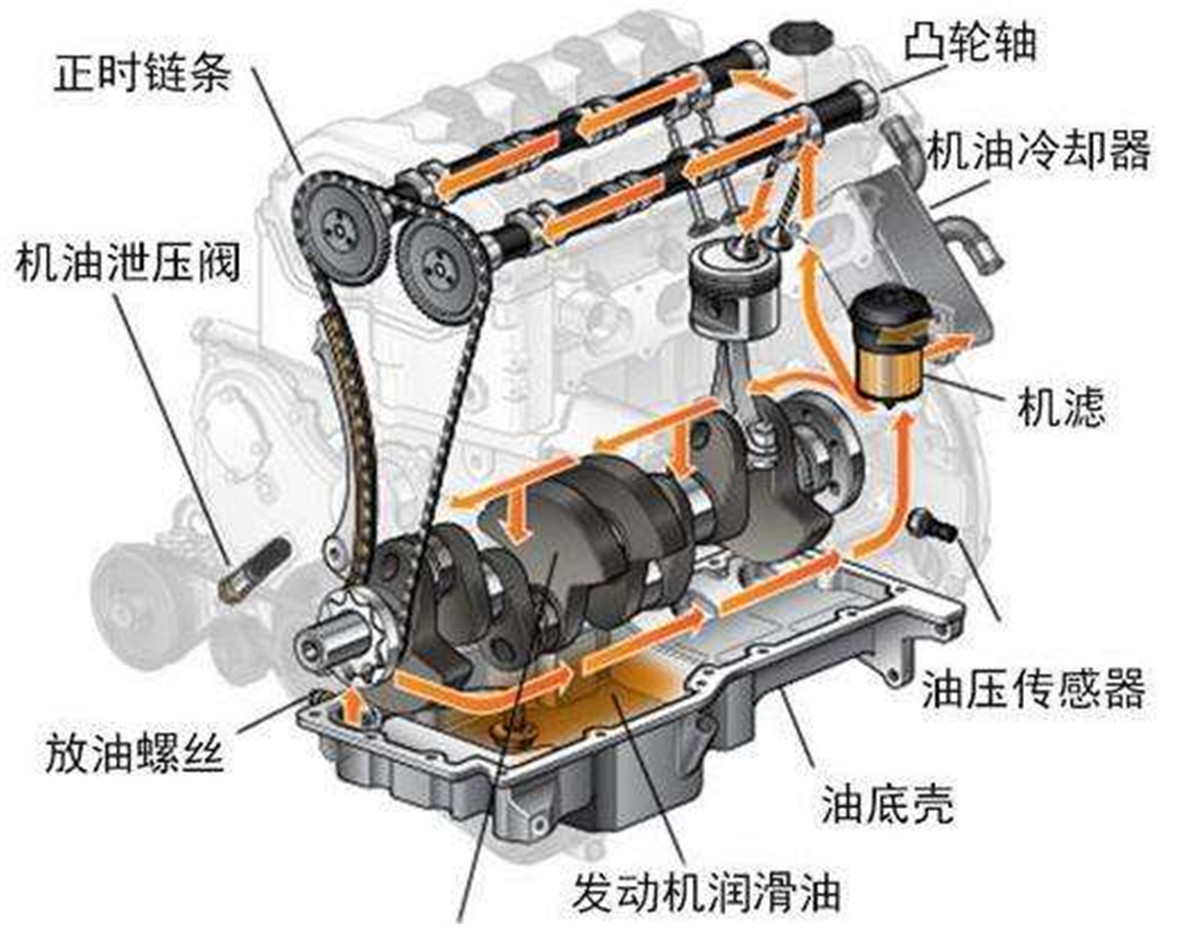 正时链条

凸轮轴

机油冷却器

机油泄压阀

机滤

油压传感器

放油螺丝

油底壳

发动机润滑油